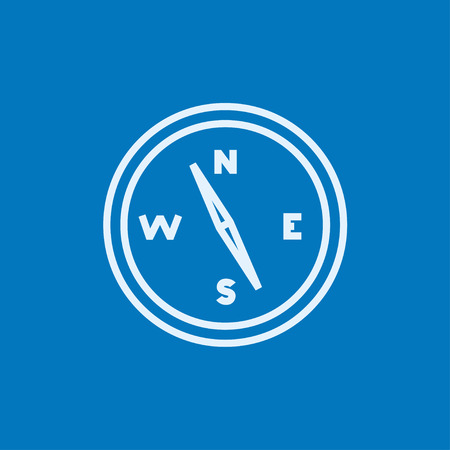 N
W
E
S