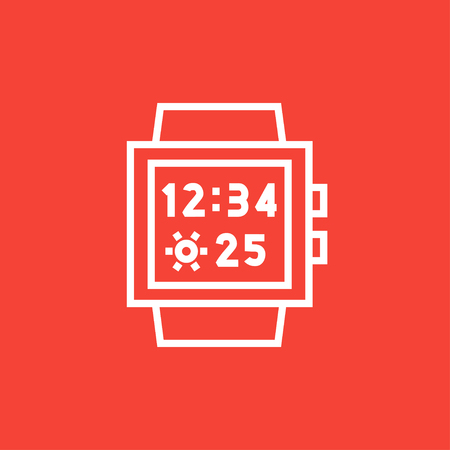 12:34
25