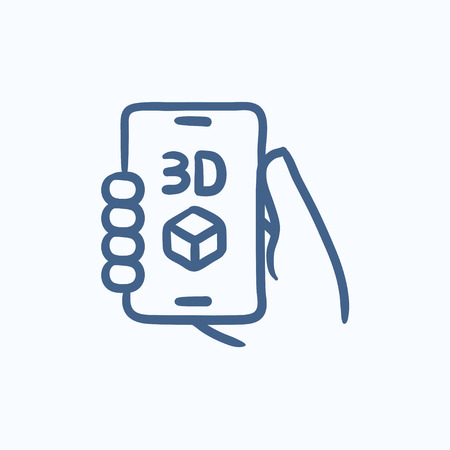 3D