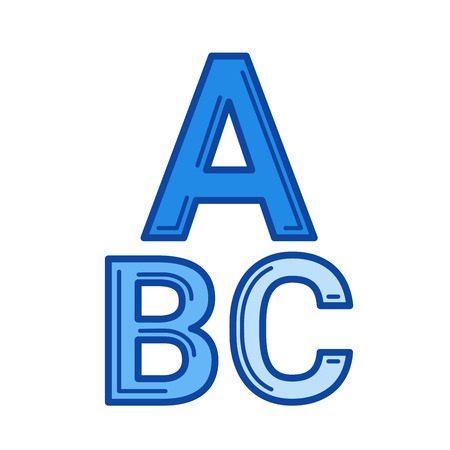 A
BC