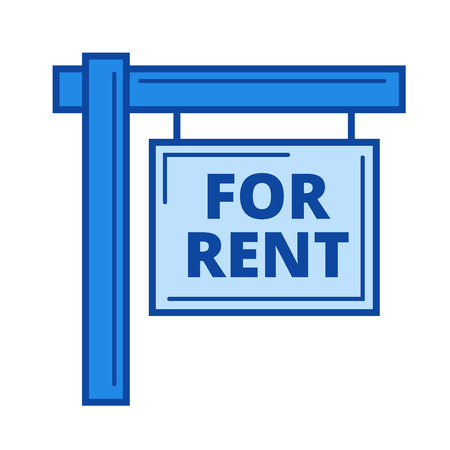 FOR
RENT