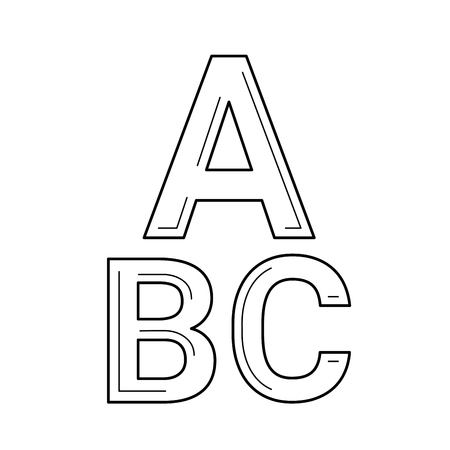 A
BC