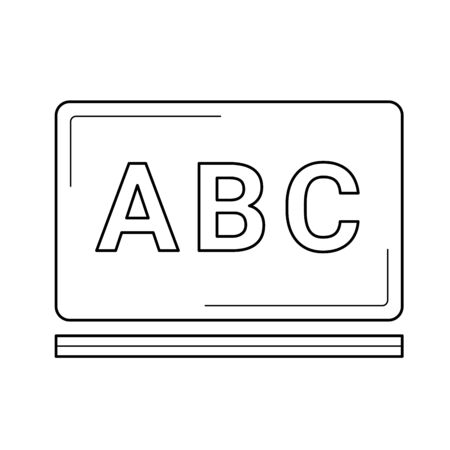 ABC