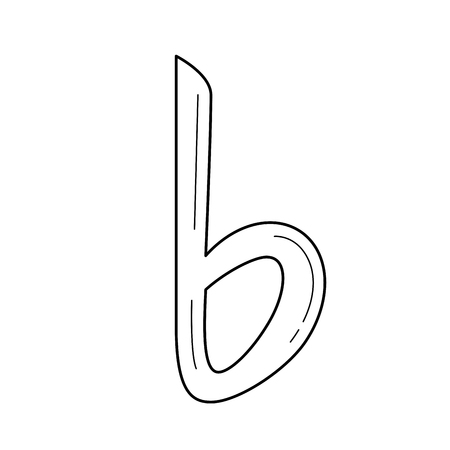 b