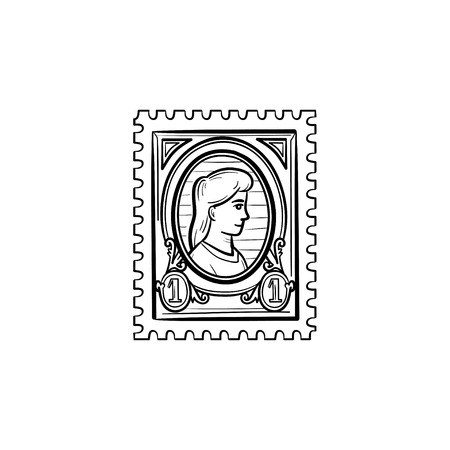 1 1