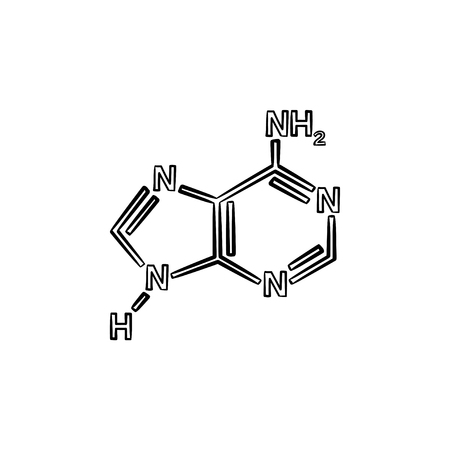 $NH_2$
N
N
N
N
H