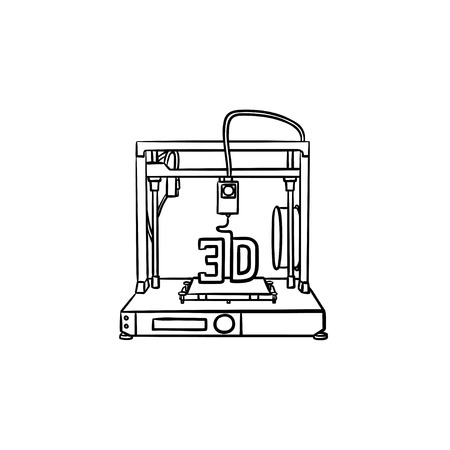 3D