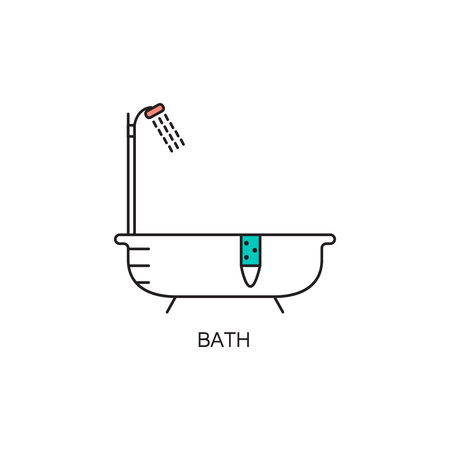 BATH