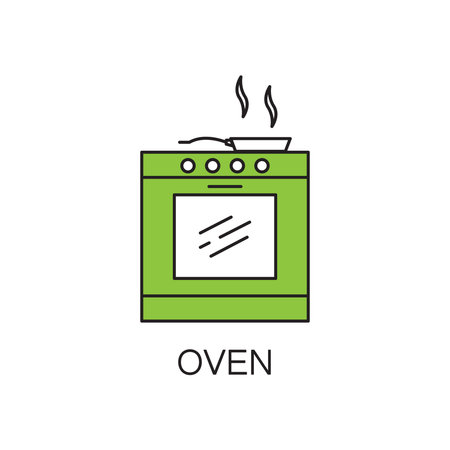 OVEN