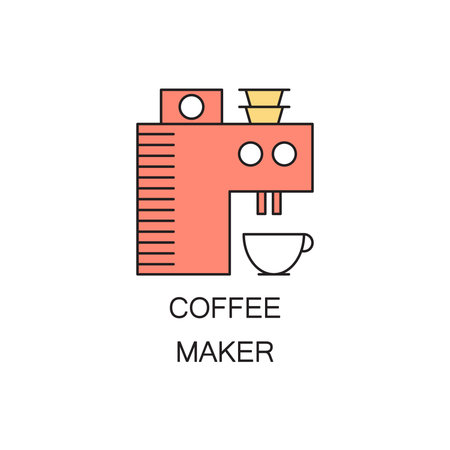 COFFEE
MAKER