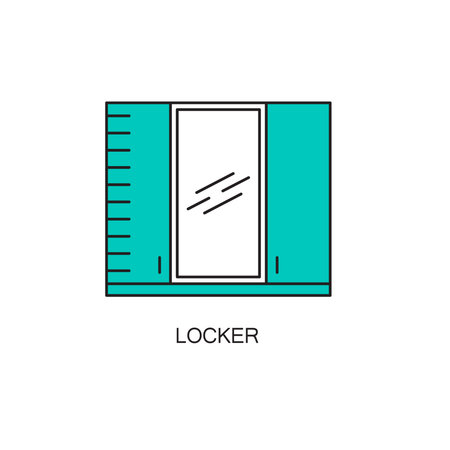 LOCKER