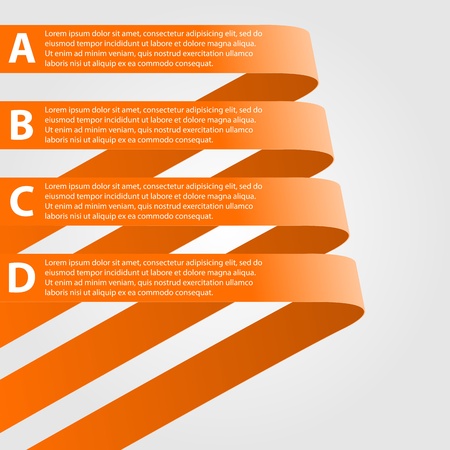 A
Lorem ipsum dolor sit amet, consectetur adipisicing elit, sed do eiusmod tempor incididunt ut labore et dolore magna aliqua. Ut enim ad minim veniam, quis nostrud exercitation ullamco laboris nisi ut aliquip ex ea commodo consequat.

B
Lorem ipsum dolor sit amet, consectetur adipisicing elit, sed do eiusmod tempor incididunt ut labore et dolore magna aliqua. Ut enim ad minim veniam, quis nostrud exercitation ullamco laboris nisi ut aliquip ex ea commodo consequat.

C
Lorem ipsum dolor sit amet, consectetur adipisicing elit, sed do eiusmod tempor incididunt ut labore et dolore magna aliqua. Ut enim ad minim veniam, quis nostrud exercitation ullamco laboris nisi ut aliquip ex ea commodo consequat.

D
Lorem ipsum dolor sit amet, consectetur adipisicing elit, sed do eiusmod tempor incididunt ut labore et dolore magna aliqua. Ut enim ad minim veniam, quis nostrud exercitation ullamco laboris nisi ut aliquip ex ea commodo consequat.