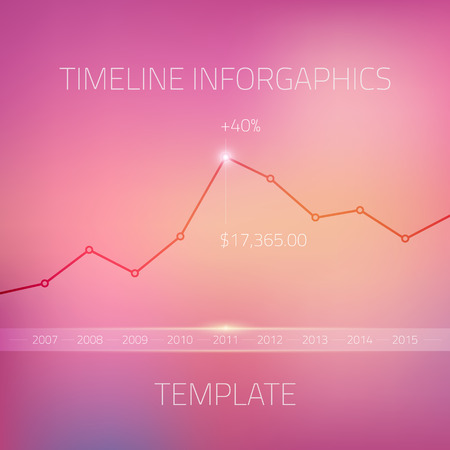 TIMELINE INFORGAPHICS

+40%

$17,365.00

2007 2008 2009 2010 2011 2012 2013 2014 2015

TEMPLATE