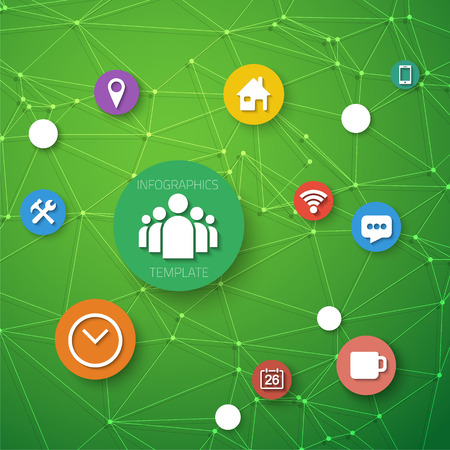 INFOGRAPHICS

TEMPLATE

26