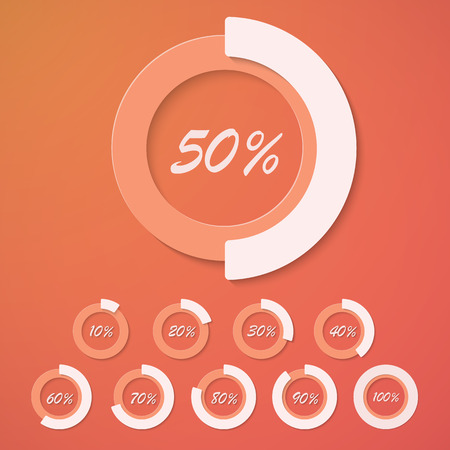 50%

10%
20%
30%
40%

60%
70%
80%
90%
100%