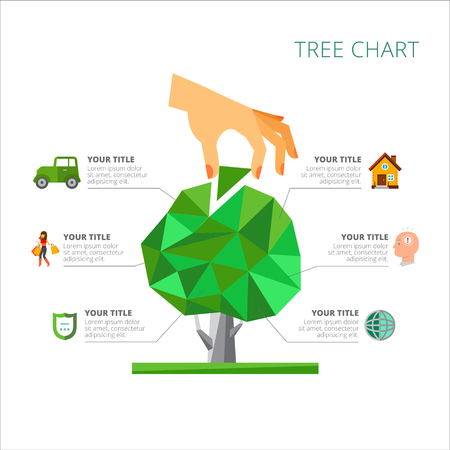 TREE CHART

YOUR TITLE
Lorem ipsum dolor sit amet, consectetur adipisicing elit.

YOUR TITLE
Lorem ipsum dolor sit amet, consectetur adipisicing elit.

YOUR TITLE
Lorem ipsum dolor sit amet, consectetur adipisicing elit.

YOUR TITLE
Lorem ipsum dolor sit amet, consectetur adipisicing elit.

YOUR TITLE
Lorem ipsum dolor sit amet, consectetur adipisicing elit.

YOUR TITLE
Lorem ipsum dolor sit amet, consectetur adipisicing elit.