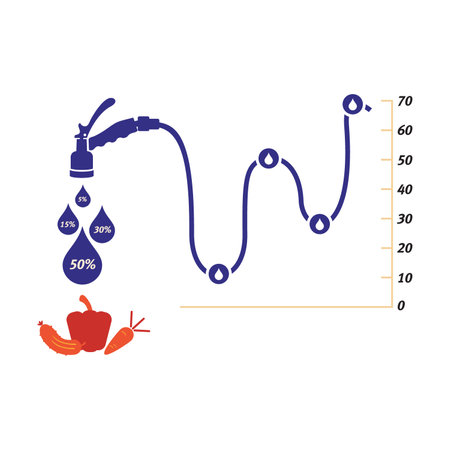 5%
15%
30%
50%

70
60
50
40
30
20
10
0