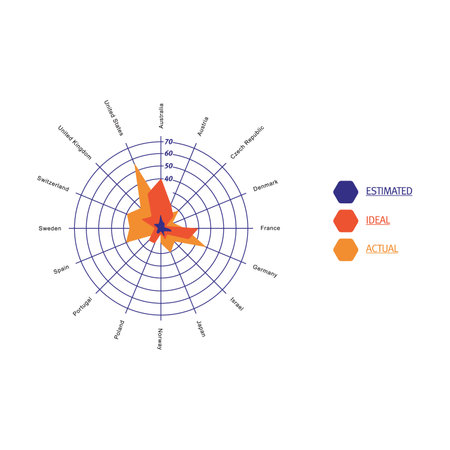 Australia
Austria
Czech Republic
Denmark
France
Germany
Israel
Japan
Norway
Poland
Portugal
Spain
Sweden
Switzerland
United Kingdom
United States

70
60
50
40

ESTIMATED
IDEAL
ACTUAL