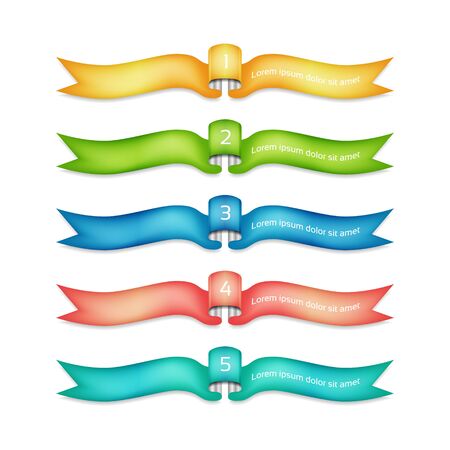 1
Lorem ipsum dolor sit amet

2
Lorem ipsum dolor sit amet

3
Lorem ipsum dolor sit amet

4
Lorem ipsum dolor sit amet

5
Lorem ipsum dolor sit amet