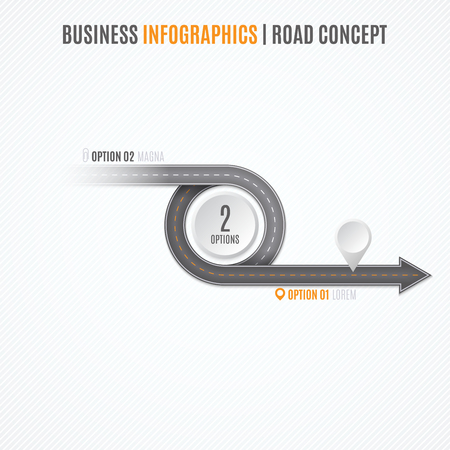 BUSINESS INFOGRAPHICS | ROAD CONCEPT

OPTION 02 MAGNA

2
OPTIONS

OPTION 01 LOREM