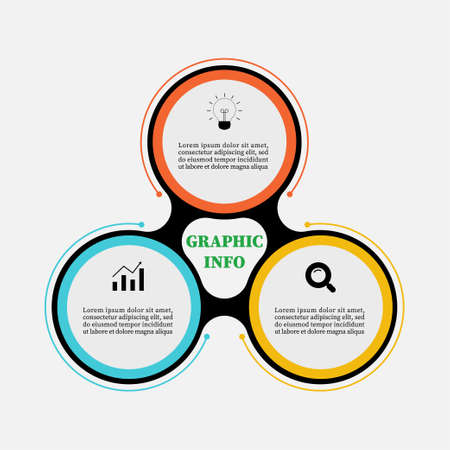 Lorem ipsum dolor sit amet, consectetur adipiscing elit, sed do eiusmod tempor incididunt ut labore et dolore magna aliqua

GRAPHIC INFO

Lorem ipsum dolor sit amet, consectetur adipiscing elit, sed do eiusmod tempor incididunt ut labore et dolore magna aliqua

Lorem ipsum dolor sit amet, consectetur adipiscing elit, sed do eiusmod tempor incididunt ut labore et dolore magna aliqua