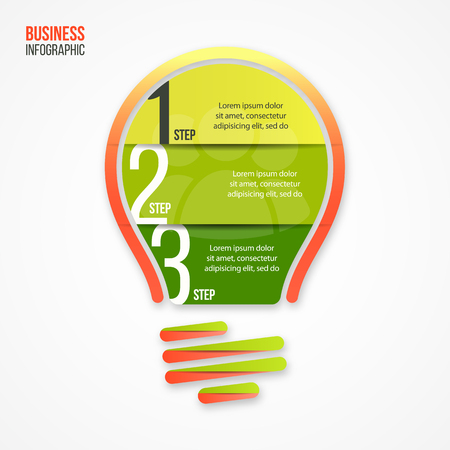 BUSINESS
INFOGRAPHIC

1 STEP
Lorem ipsum dolor sit amet, consectetur adipisicing elit, sed do

2 STEP
Lorem ipsum dolor sit amet, consectetur adipisicing elit, sed do

3 STEP
Lorem ipsum dolor sit amet, consectetur adipisicing elit, sed do