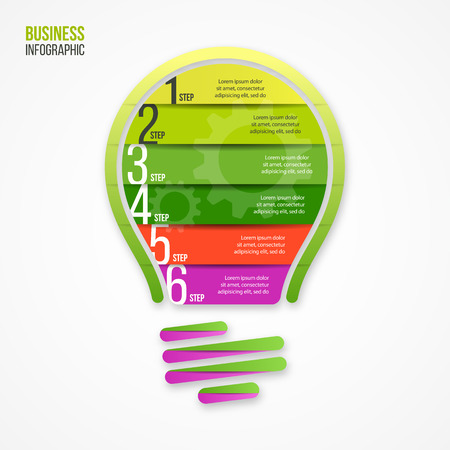 BUSINESS
INFOGRAPHIC

1 STEP
Lorem ipsum dolor sit amet, consectetur adipisicing elit, sed do

2 STEP
Lorem ipsum dolor sit amet, consectetur adipisicing elit, sed do

3 STEP
Lorem ipsum dolor sit amet, consectetur adipisicing elit, sed do

4 STEP
Lorem ipsum dolor sit amet, consectetur adipisicing elit, sed do

5 STEP
Lorem ipsum dolor sit amet, consectetur adipisicing elit, sed do

6 STEP
Lorem ipsum dolor sit amet, consectetur adipisicing elit, sed do