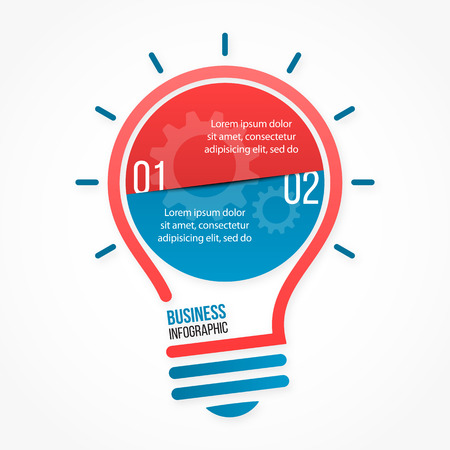 Lorem ipsum dolor sit amet, consectetur adipisicing elit, sed do

01

02

Lorem ipsum dolor sit amet, consectetur adipisicing elit, sed do

BUSINESS
INFOGRAPHIC