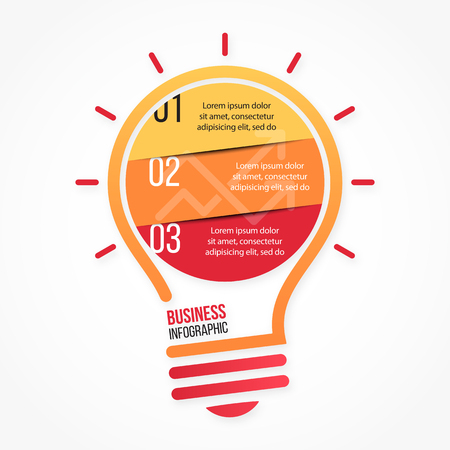 01
Lorem ipsum dolor sit amet, consectetur adipisicing elit, sed do

02
Lorem ipsum dolor sit amet, consectetur adipisicing elit, sed do

03
Lorem ipsum dolor sit amet, consectetur adipisicing elit, sed do

BUSINESS
INFOGRAPHIC