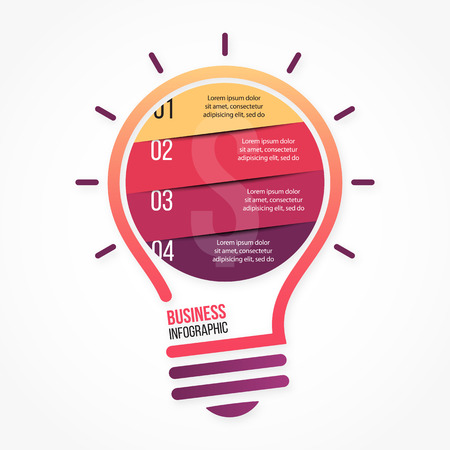 01
Lorem ipsum dolor sit amet, consectetur adipisicing elit, sed do

02
Lorem ipsum dolor sit amet, consectetur adipisicing elit, sed do

03
Lorem ipsum dolor sit amet, consectetur adipisicing elit, sed do

04
Lorem ipsum dolor sit amet, consectetur adipisicing elit, sed do

$

BUSINESS
INFOGRAPHIC