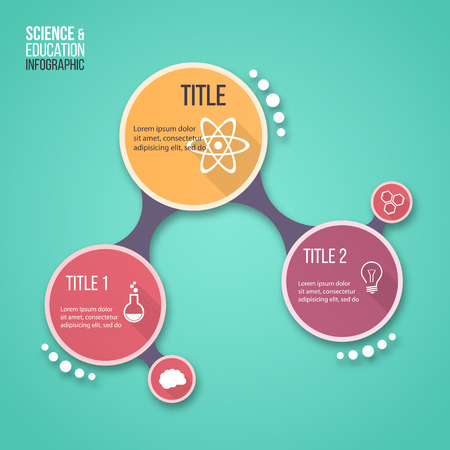 SCIENCE & EDUCATION INFOGRAPHIC

TITLE

Lorem ipsum dolor sit amet, consectetur adipisicing elit, sed do

TITLE 1

Lorem ipsum dolor sit amet, consectetur adipisicing elit, sed do

TITLE 2

Lorem ipsum dolor sit amet, consectetur adipisicing elit, sed do