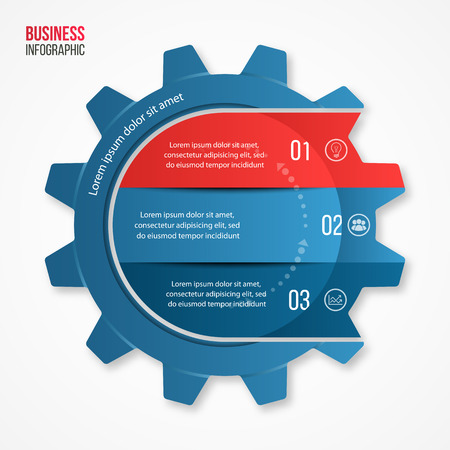 BUSINESS
INFOGRAPHIC

Lorem ipsum dolor sit amet

Lorem ipsum dolor sit amet, consectetur adipisicing elit, sed do eiusmod tempor incididunt

01

Lorem ipsum dolor sit amet, consectetur adipisicing elit, sed do eiusmod tempor incididunt

02

Lorem ipsum dolor sit amet, consectetur adipisicing elit, sed do eiusmod tempor incididunt

03