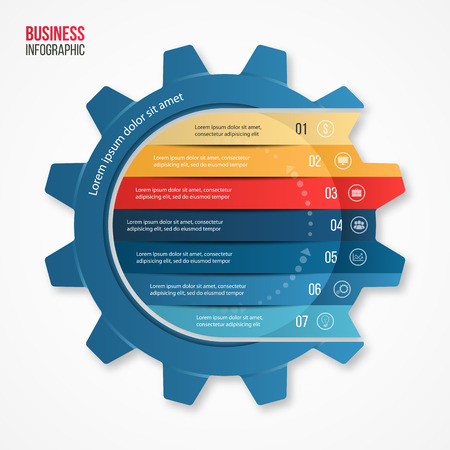 BUSINESS
INFOGRAPHIC

Lorem ipsum dolor sit amet

Lorem ipsum dolor sit amet, consectetur adipisicing elit 01

Lorem ipsum dolor sit amet, consectetur adipisicing elit, sed do eiusmod tempor 02

Lorem ipsum dolor sit amet, consectetur adipisicing elit, sed do eiusmod tempor 03

Lorem ipsum dolor sit amet, consectetur adipisicing elit, sed do eiusmod tempor 04

Lorem ipsum dolor sit amet, consectetur adipisicing elit, sed do eiusmod tempor 05

Lorem ipsum dolor sit amet, consectetur adipisicing elit, sed do eiusmod tempor 06

Lorem ipsum dolor sit amet, consectetur adipisicing elit 07