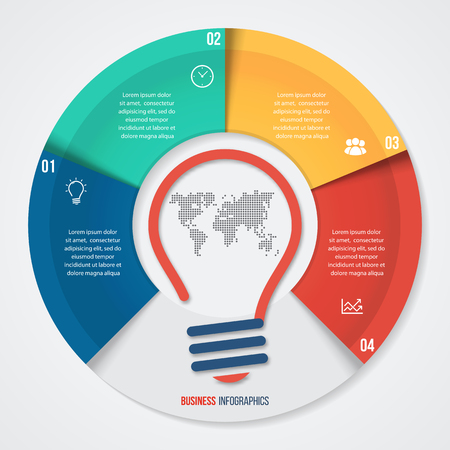 01

Lorem ipsum dolor sit amet, consectetur adipisicing elit, sed do eiusmod tempor incididunt ut labore et dolore magna aliqua

02

Lorem ipsum dolor sit amet, consectetur adipisicing elit, sed do eiusmod tempor incididunt ut labore et dolore magna aliqua

03

Lorem ipsum dolor sit amet, consectetur adipisicing elit, sed do eiusmod tempor incididunt ut labore et dolore magna aliqua

04

Lorem ipsum dolor sit amet, consectetur adipisicing elit, sed do eiusmod tempor incididunt ut labore et dolore magna aliqua

BUSINESS INFOGRAPHICS