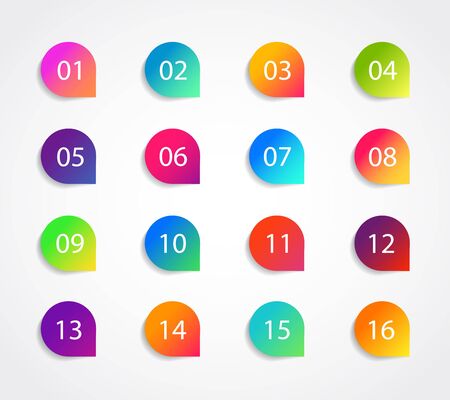 01 02 03 04

05 06 07 08

09 10 11 12

13 14 15 16