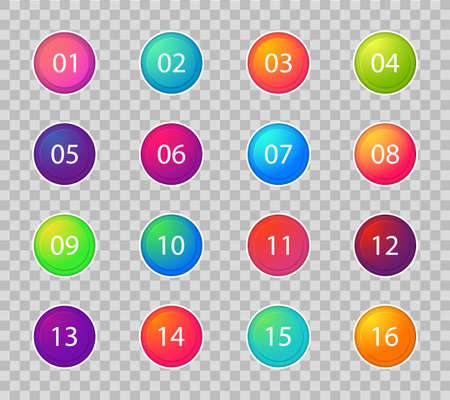 01 02 03 04

05 06 07 08

09 10 11 12

13 14 15 16