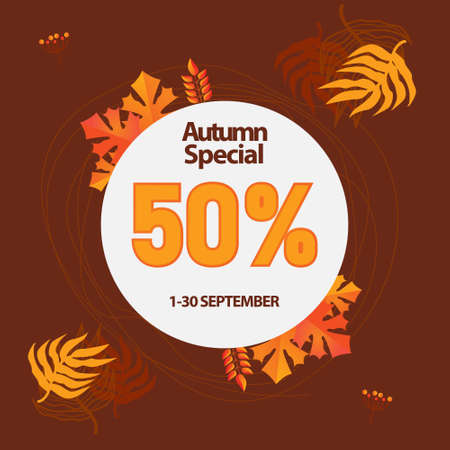 Autumn Special

50%

1-30 SEPTEMBER