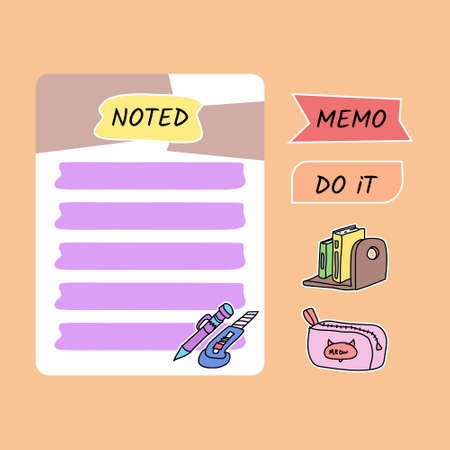 NOTED

MEMO

DO iT

MEOW