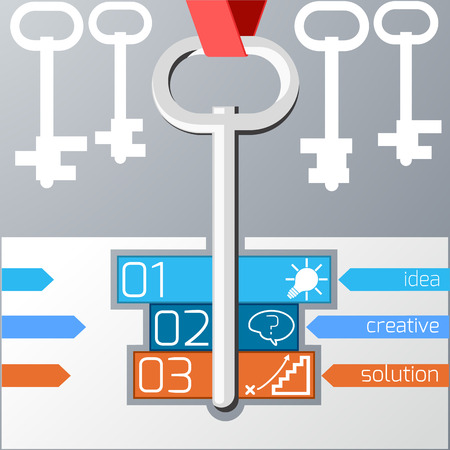 01
idea
02
?
creative
03
solution