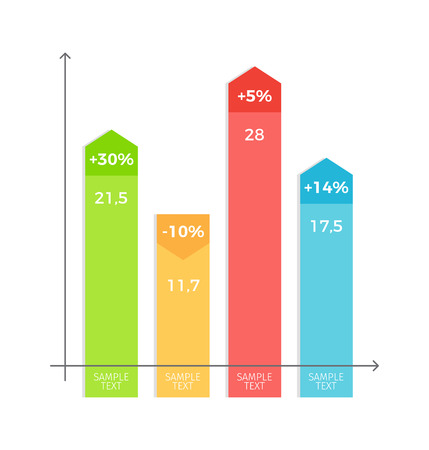 +30%
21,5
SAMPLE TEXT

-10%
11,7
SAMPLE TEXT

+5%
28
SAMPLE TEXT

+14%
17,5
SAMPLE TEXT