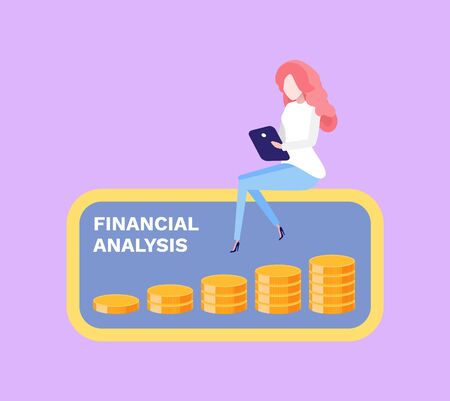 FINANCIAL
ANALYSIS