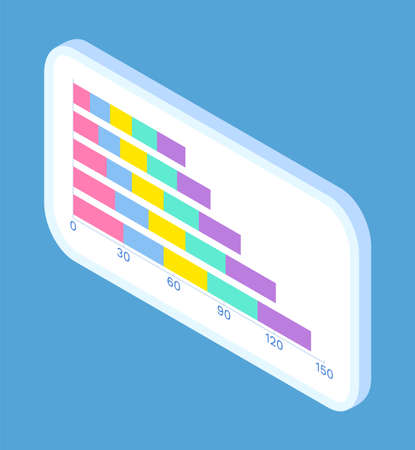 0
30
60
90
120
150