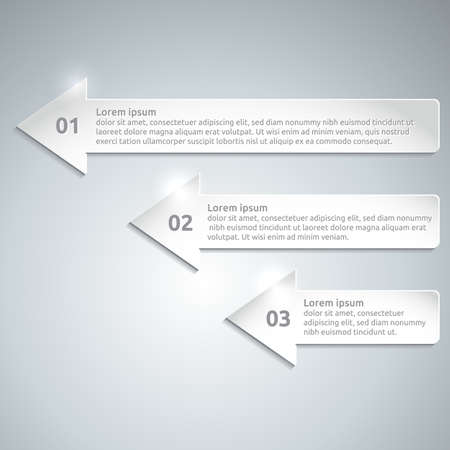 01
Lorem ipsum
dolor sit amet, consectetuer adipiscing elit, sed diam nonummy nibh euismod tincidunt ut laoreet dolore magna aliquam erat volutpat. Ut wisi enim ad minim veniam, quis nostrud exerci tation ullamcorper suscipit lobortis nisl ut aliquip ex ea commodo consequat.

02
Lorem ipsum
dolor sit amet, consectetuer adipiscing elit, sed diam nonummy nibh euismod tincidunt ut laoreet dolore magna aliquam erat volutpat. Ut wisi enim ad minim veniam.

03
Lorem ipsum
dolor sit amet, consectetuer adipiscing elit, sed diam nonummy nibh euismod tincidunt ut.