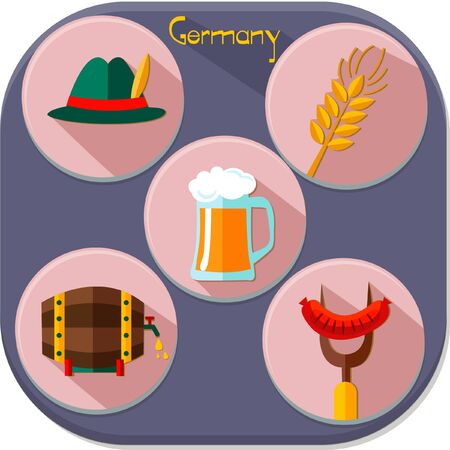 Germany