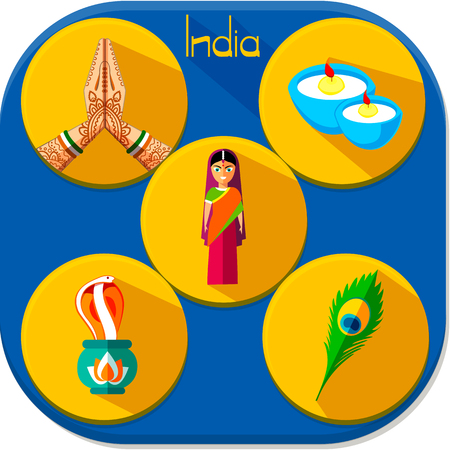 India