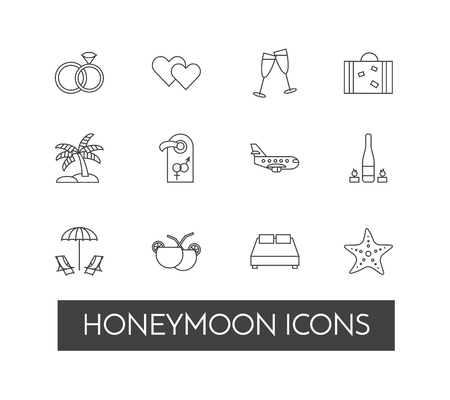 HONEYMOON ICONS