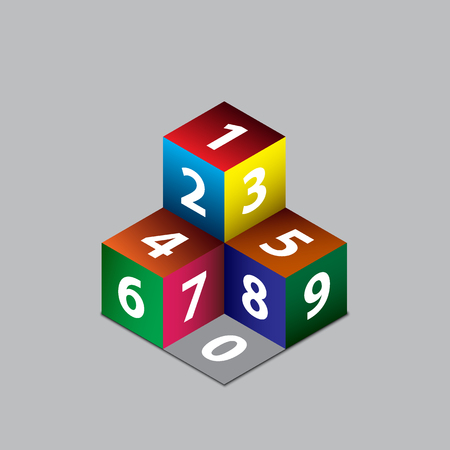 1
2 3
4 5
6 7 8 9
0