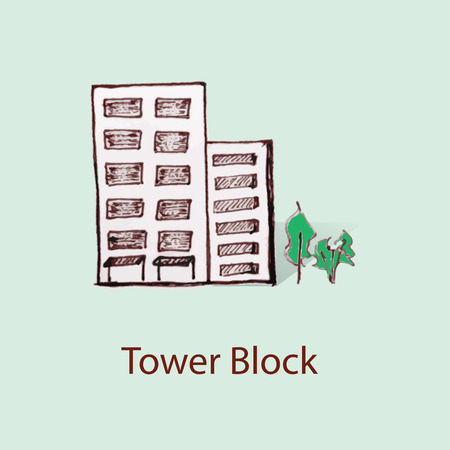 Tower Block