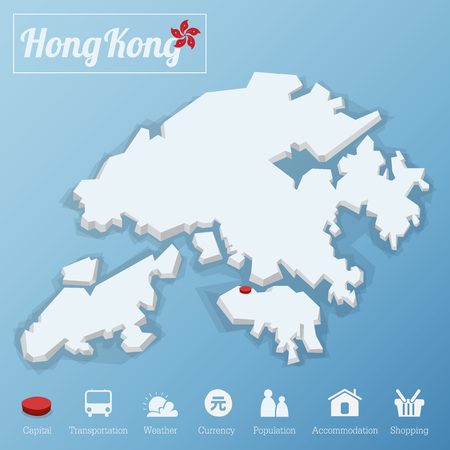 Hong Kong

元

Capital Transportation Weather Currency Population Accommodation Shopping