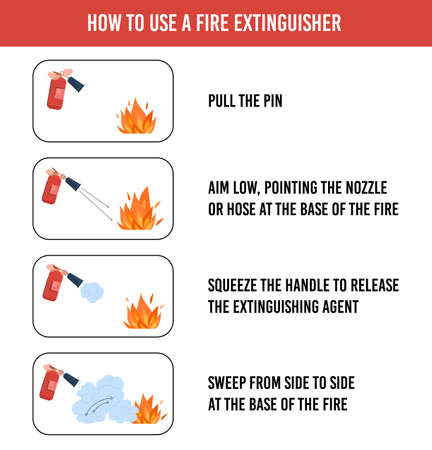 HOW TO USE A FIRE EXTINGUISHER

PULL THE PIN

AIM LOW, POINTING THE NOZZLE OR HOSE AT THE BASE OF THE FIRE

SQUEEZE THE HANDLE TO RELEASE THE EXTINGUISHING AGENT

SWEEP FROM SIDE TO SIDE AT THE BASE OF THE FIRE